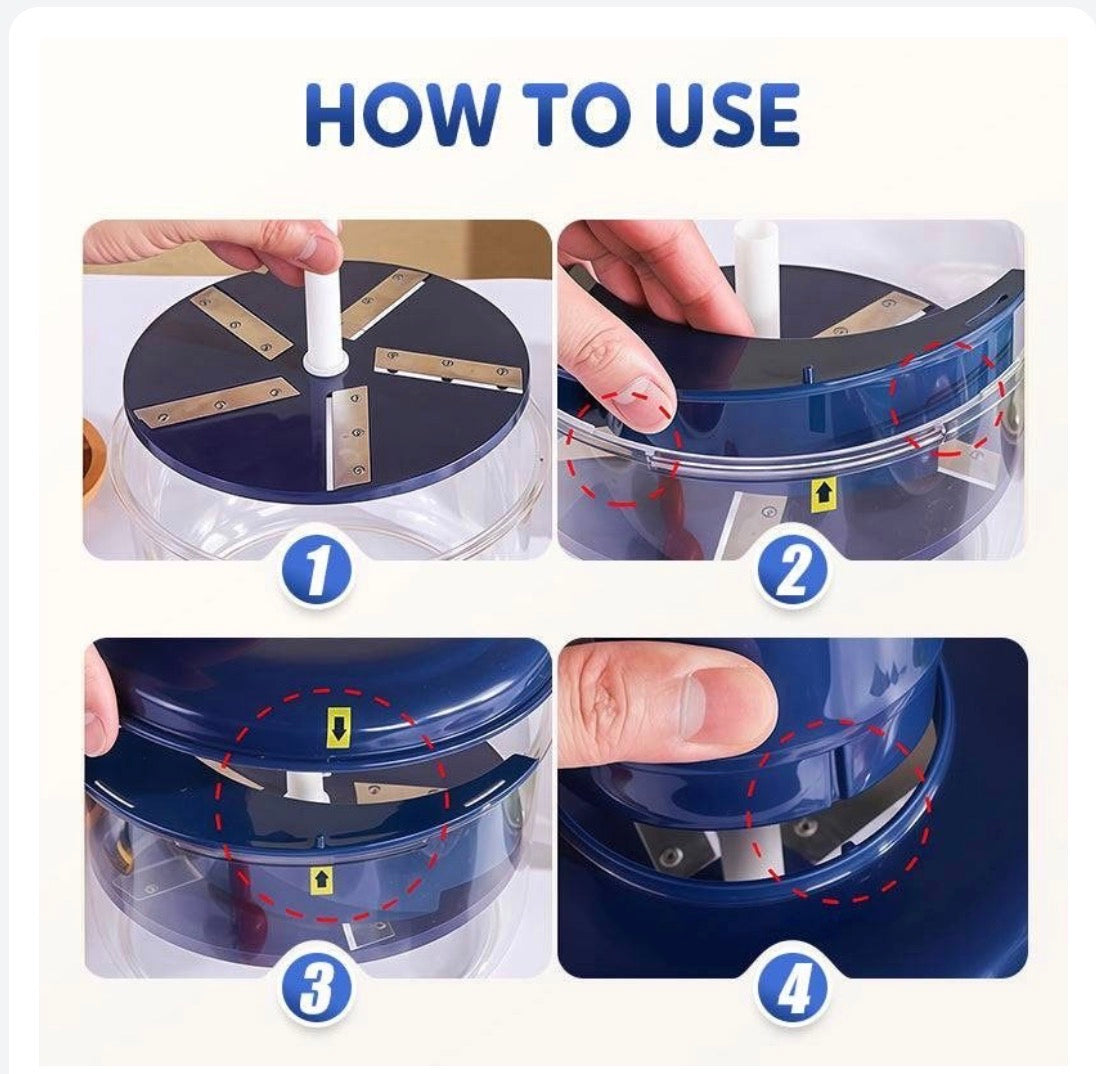 HOW TO USE

1

2

3

4